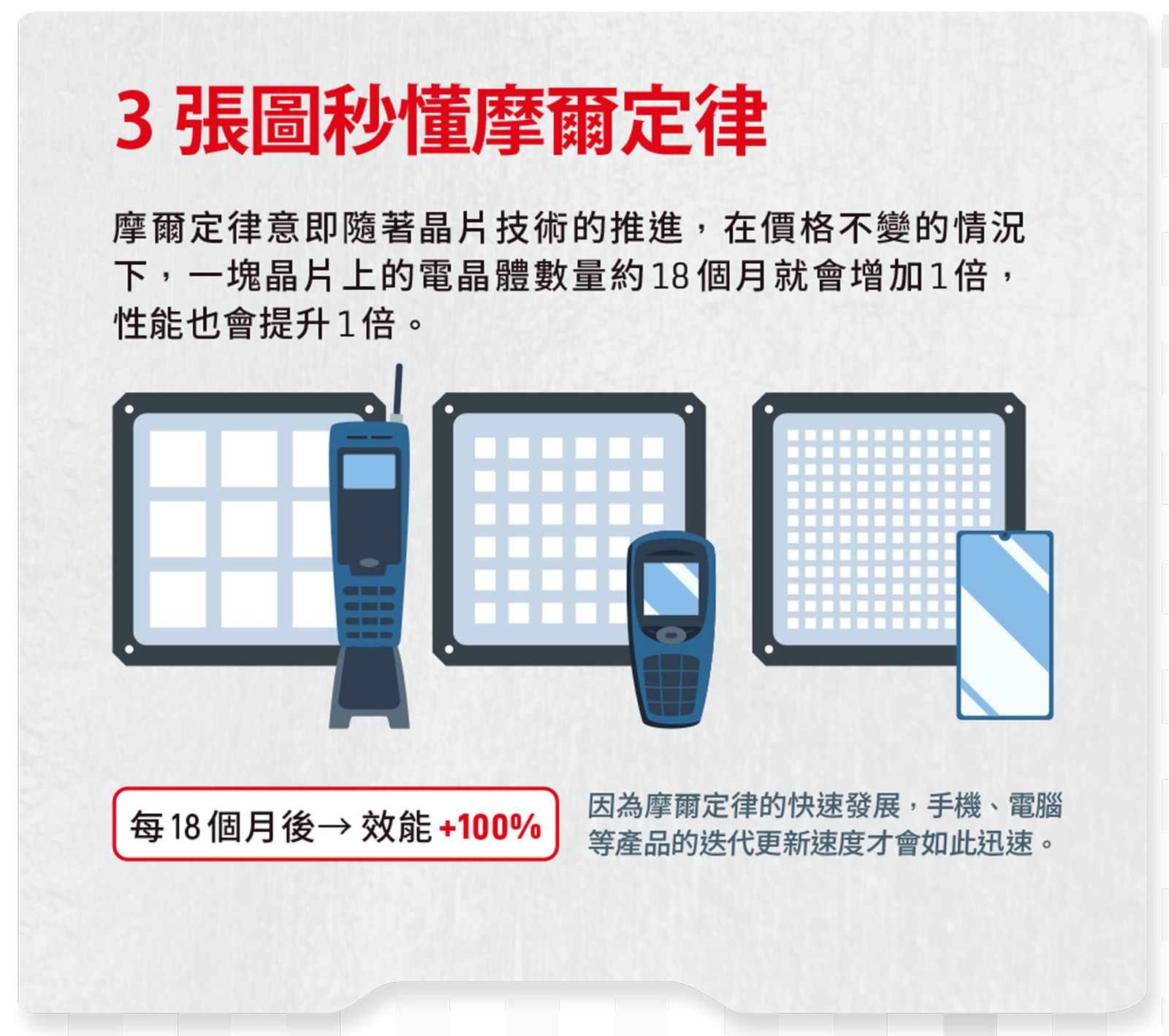 3 張圖秒懂摩爾定律

摩爾定律意即隨著晶片技術的推進，在價格不變的情況下，一塊晶片上的電晶體數量約18個月就會增加1倍，性能也會提升1倍。

每18個月後→ 效能 +100%

因為摩爾定律的快速發展，手機、電腦等產品的迭代更新速度才會如此迅速。