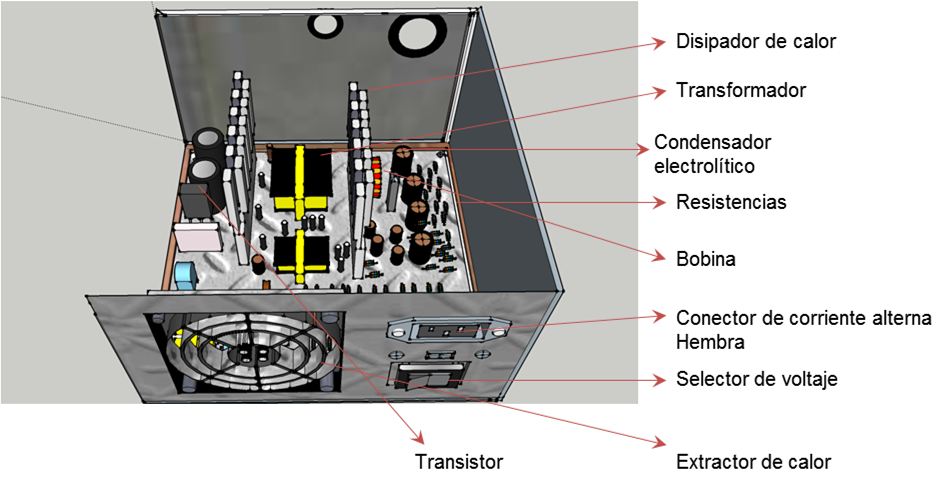 Disipador de calor

Transformador

Condensador electrolítico

Resistencias

Bobina

Conector de corriente alterna Hembra

Selector de voltaje

Transistor

Extractor de calor