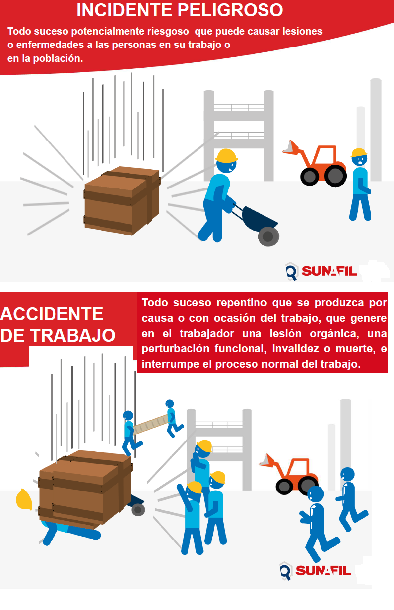 INCIDENTE PELIGROSO

Todo suceso potencialmente riesgoso que puede causar lesiones o enfermedades a las personas en su trabajo o en la población.

SUNAFIL

ACCIDENTE DE TRABAJO

Todo suceso repentino que se produzca por causa o con ocasión del trabajo, que genere en el trabajador una lesión orgánica, una perturbación funcional, invalidez o muerte, e interrumpe el proceso normal del trabajo.

SUNAFIL